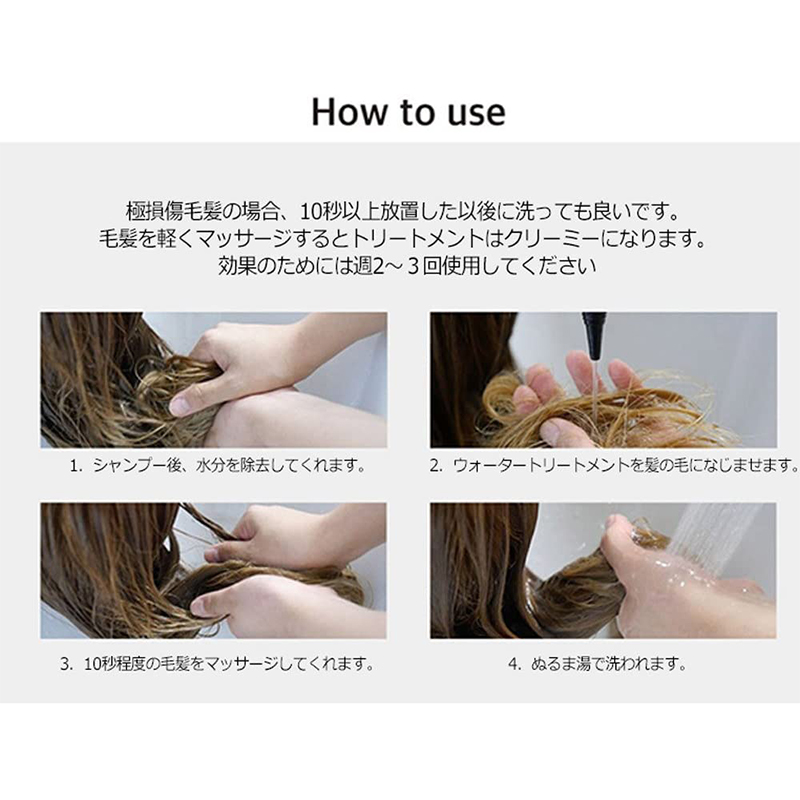 How to use

極損傷毛髪の場合、10秒以上放置した以後に洗っても良いです。
毛髪を軽くマッサージするとトリートメントはクリーミーになります。
効果のためには週2～3回使用してください

1.シャンプー後、水分を除去してくれます。

2.ウォータートリートメントを髪の毛になじませます。

3.10秒程度の毛髪をマッサージしてくれます。

4.ぬるま湯で洗われます。